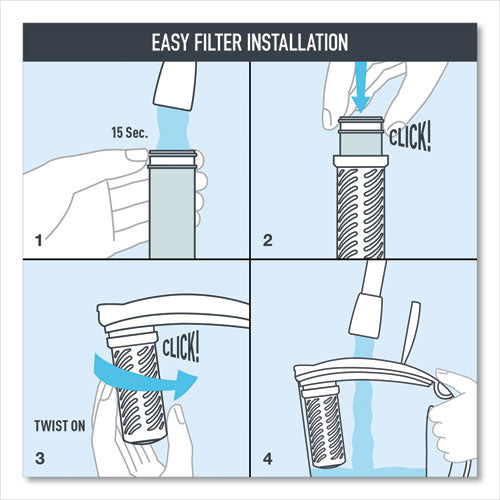 EASY FILTER INSTALLATION

15 Sec.

1

CLICK!

2

CLICK!

TWIST ON

3

4